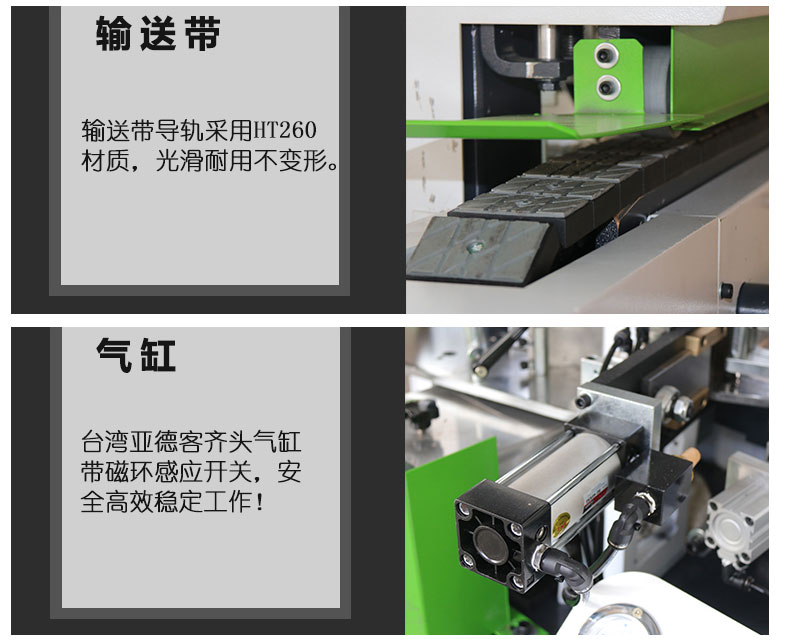 输送带

输送带导轨采用HT260材质，光滑耐用不变形。

气缸

台湾亚德客齐头气缸带磁环感应开关，安全高效稳定工作！