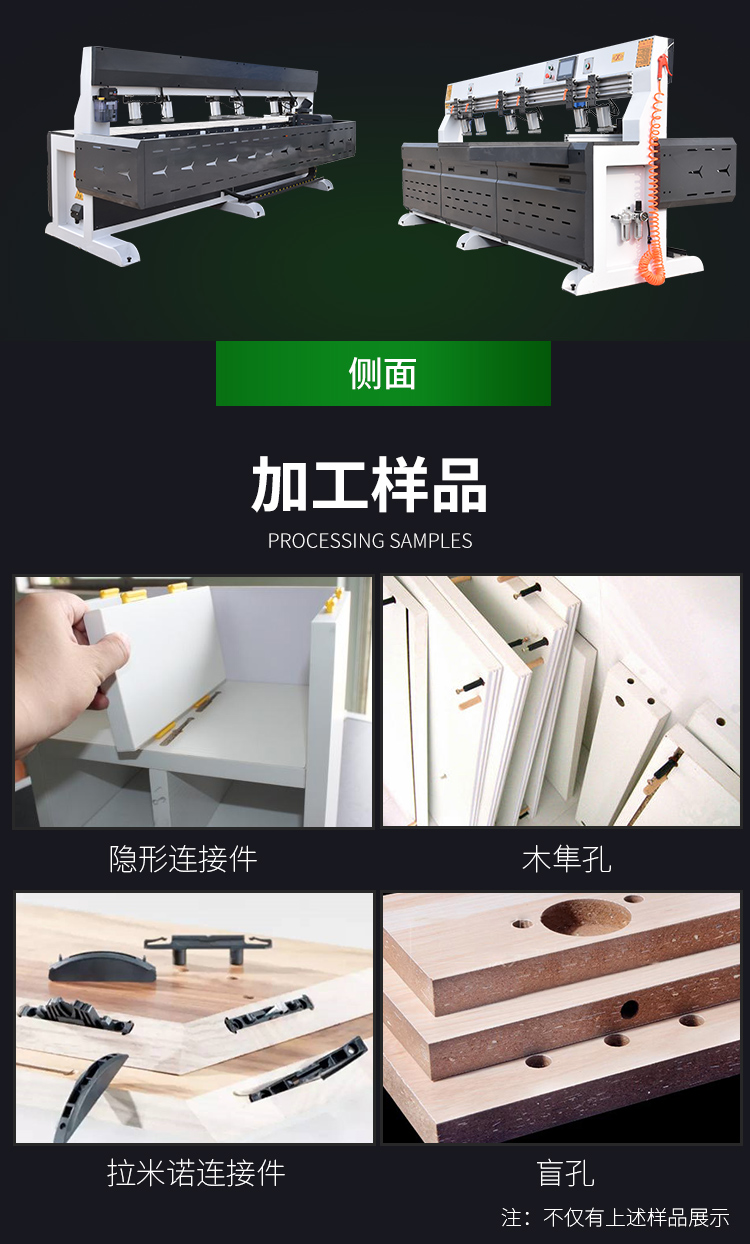 侧面

加工样品
PROCESSING SAMPLES

隐形连接件

木隼孔

拉米诺连接件

盲孔

注：不仅有上述样品展示