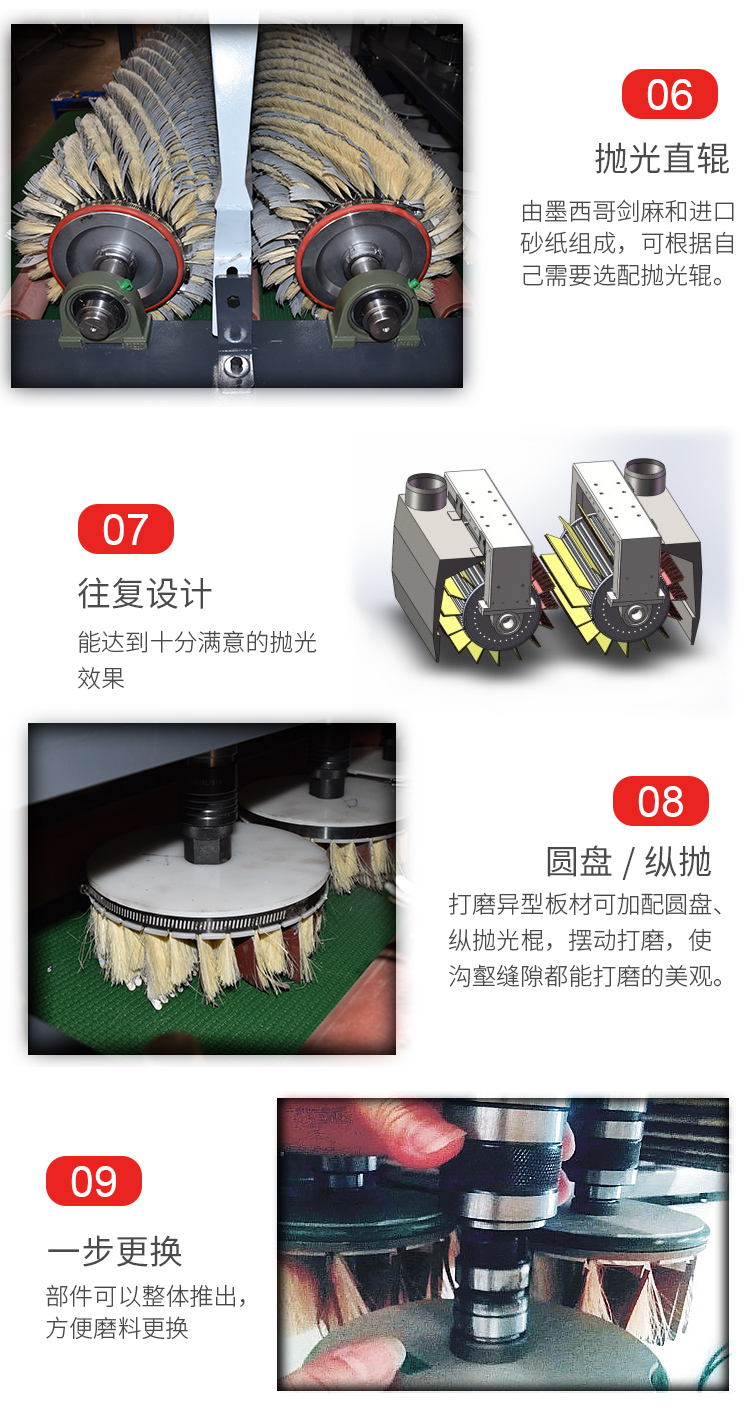 06

抛光直辊

由墨西哥剑麻和进口砂纸组成，可根据自己需要选配抛光辊。

07

往复设计

能达到十分满意的抛光效果

08

圆盘 / 纵抛

打磨异型板材可加配圆盘、纵抛光棍，摆动打磨，使沟壑缝隙都能打磨的美观。

09

一步更换

部件可以整体推出，方便磨料更换